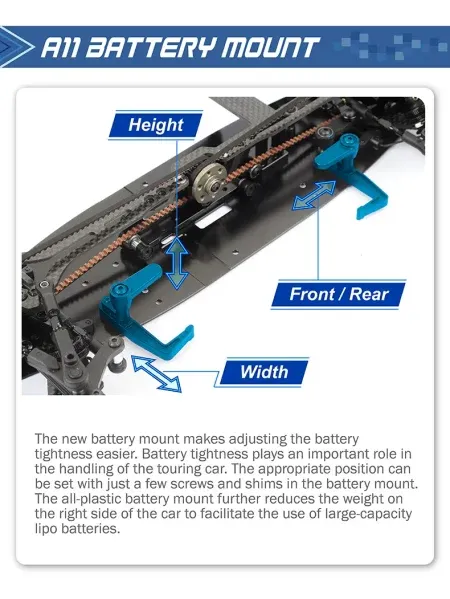 A11 BATTERY MOUNT

Height

Front / Rear

Width

The new battery mount makes adjusting the battery tightness easier. Battery tightness plays an important role in the handling of the touring car. The appropriate position can be set with just a few screws and shims in the battery mount. The all-plastic battery mount further reduces the weight on the right side of the car to facilitate the use of large-capacity lipo batteries.