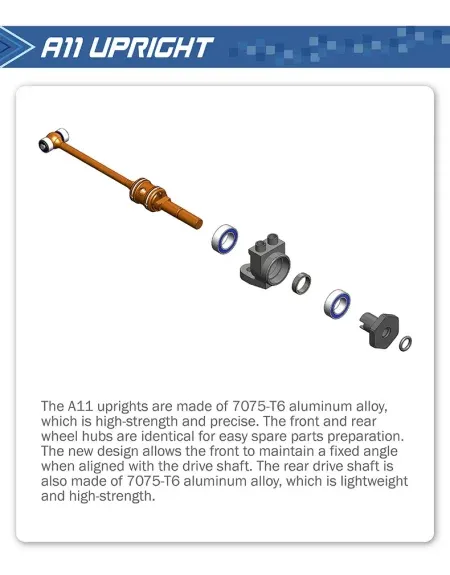 A11 UPRIGHT

The A11 uprights are made of 7075-T6 aluminum alloy, which is high-strength and precise. The front and rear wheel hubs are identical for easy spare parts preparation. The new design allows the front to maintain a fixed angle when aligned with the drive shaft. The rear drive shaft is also made of 7075-T6 aluminum alloy, which is lightweight and high-strength.