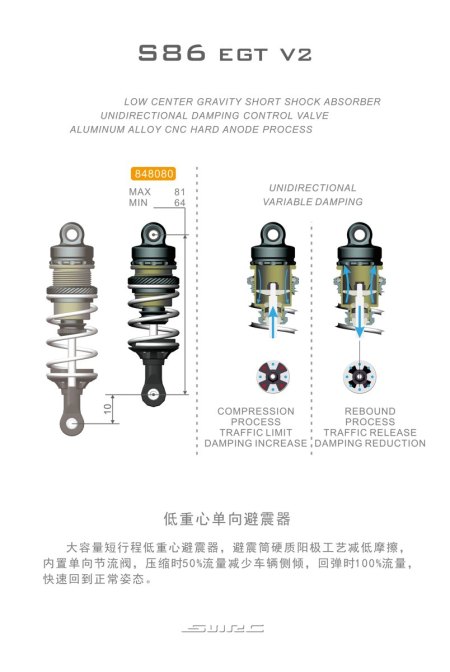 S86 EGT V2

LOW CENTER GRAVITY SHORT SHOCK ABSORBER
UNIDIRECTIONAL DAMPING CONTROL VALVE
ALUMINUM ALLOY CNC HARD ANODE PROCESS

848080
MAX 81
MIN 64

10

UNIDIRECTIONAL
VARIABLE DAMPING

COMPRESSION PROCESS
TRAFFIC LIMIT
DAMPING INCREASE

REBOUND PROCESS
TRAFFIC RELEASE
DAMPING REDUCTION

低重心单向避震器

大容量短行程低重心避震器，避震筒硬质阳极工艺减低摩擦，内置单向节流阀，压缩时50%流量减少车辆侧倾，回弹时100%流量，快速回到正常姿态。

SWRC