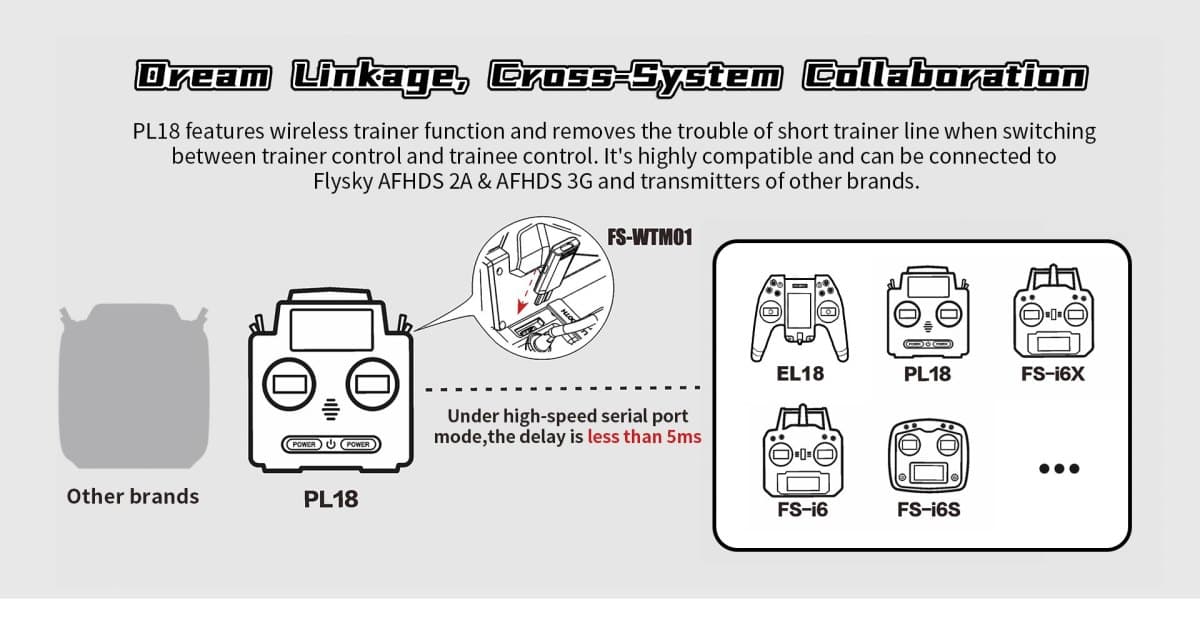 Dream Linkage, Cross-System Collaboration

PL18 features wireless trainer function and removes the trouble of short trainer line when switching between trainer control and trainee control. It's highly compatible and can be connected to Flysky AFHDS 2A & AFHDS 3G and transmitters of other brands.

FS-WTM01

POWER POWER

Other brands

PL18

Under high-speed serial port mode,the delay is less than 5ms

EL18

PL18

FS-i6X

FS-i6

FS-i6S

...