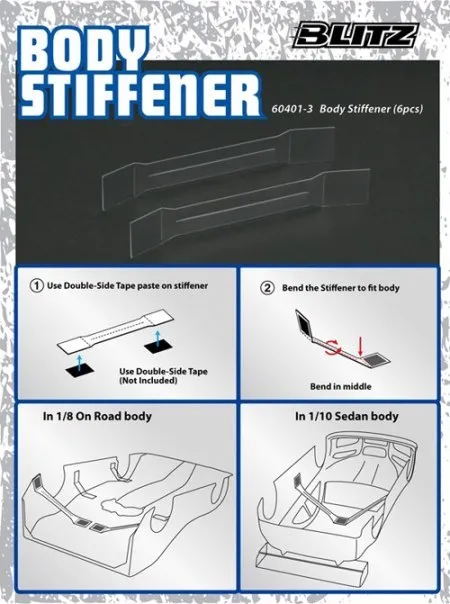 BODY STIFFENER

BLITZ

60401-3 Body Stiffener (6pcs)

① Use Double-Side Tape paste on stiffener

Use Double-Side Tape (Not Included)

② Bend the Stiffener to fit body

Bend in middle

In 1/8 On Road body

In 1/10 Sedan body